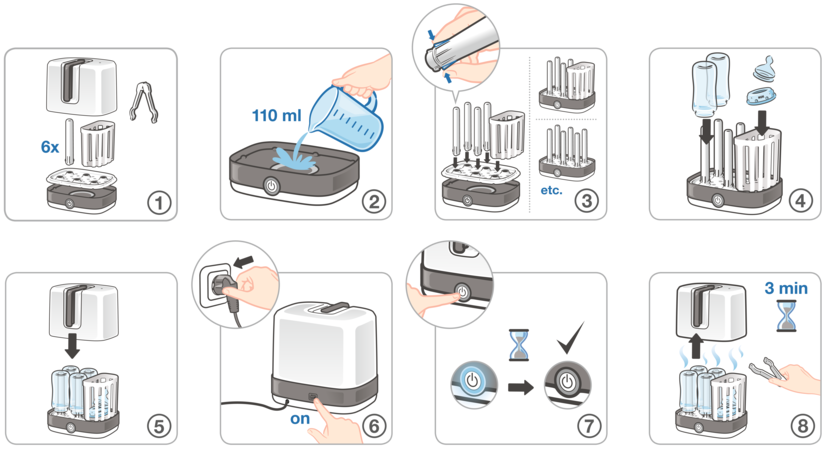 6x
1
110 ml
2
etc.
3
4
5
on
6
7
3 min
8